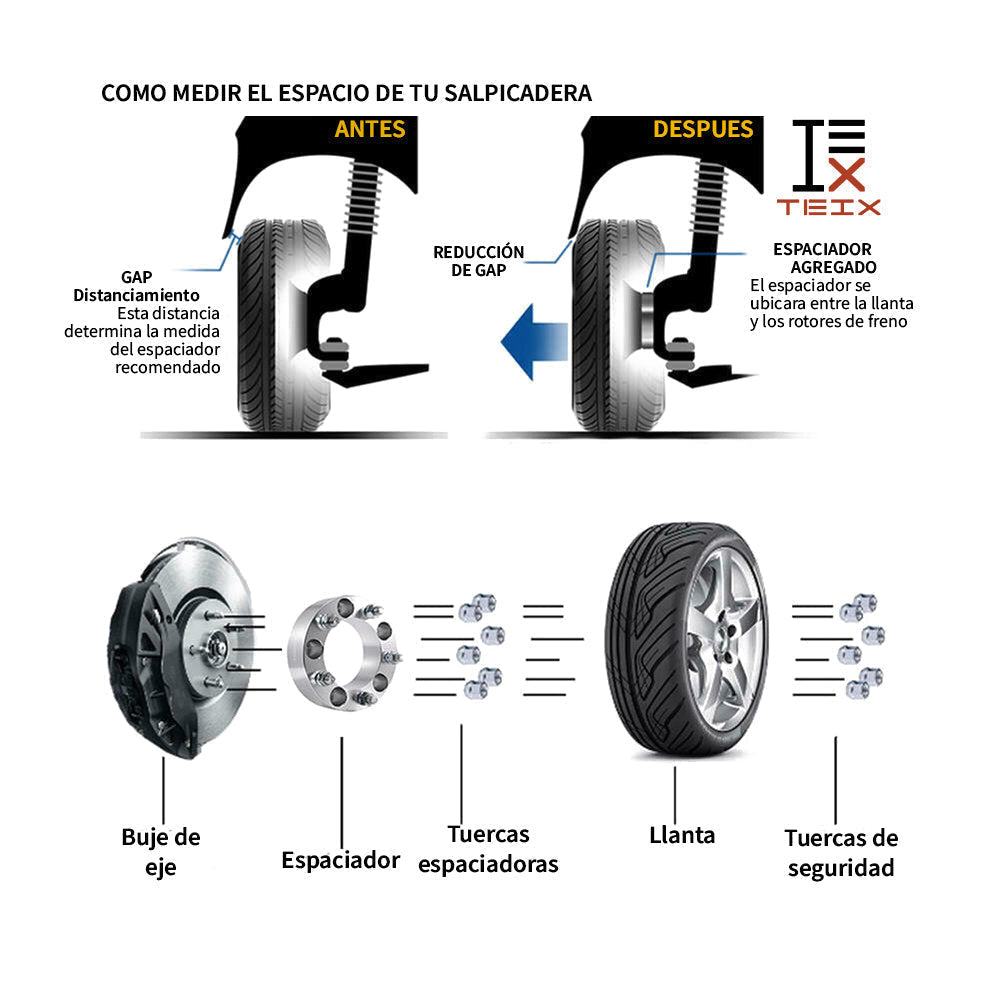 COMO MEDIR EL ESPACIO DE TU SALPICADERA

ANTES

DESPUES

TEIX

GAP
Distanciamiento
Esta distancia determina la medida del espaciador recomendado

REDUCCIÓN DE GAP

ESPACIADOR AGREGADO
El espaciador se ubicara entre la llanta y los rotores de freno

Buje de eje

Espaciador

Tuercas espaciadoras

Llanta

Tuercas de seguridad