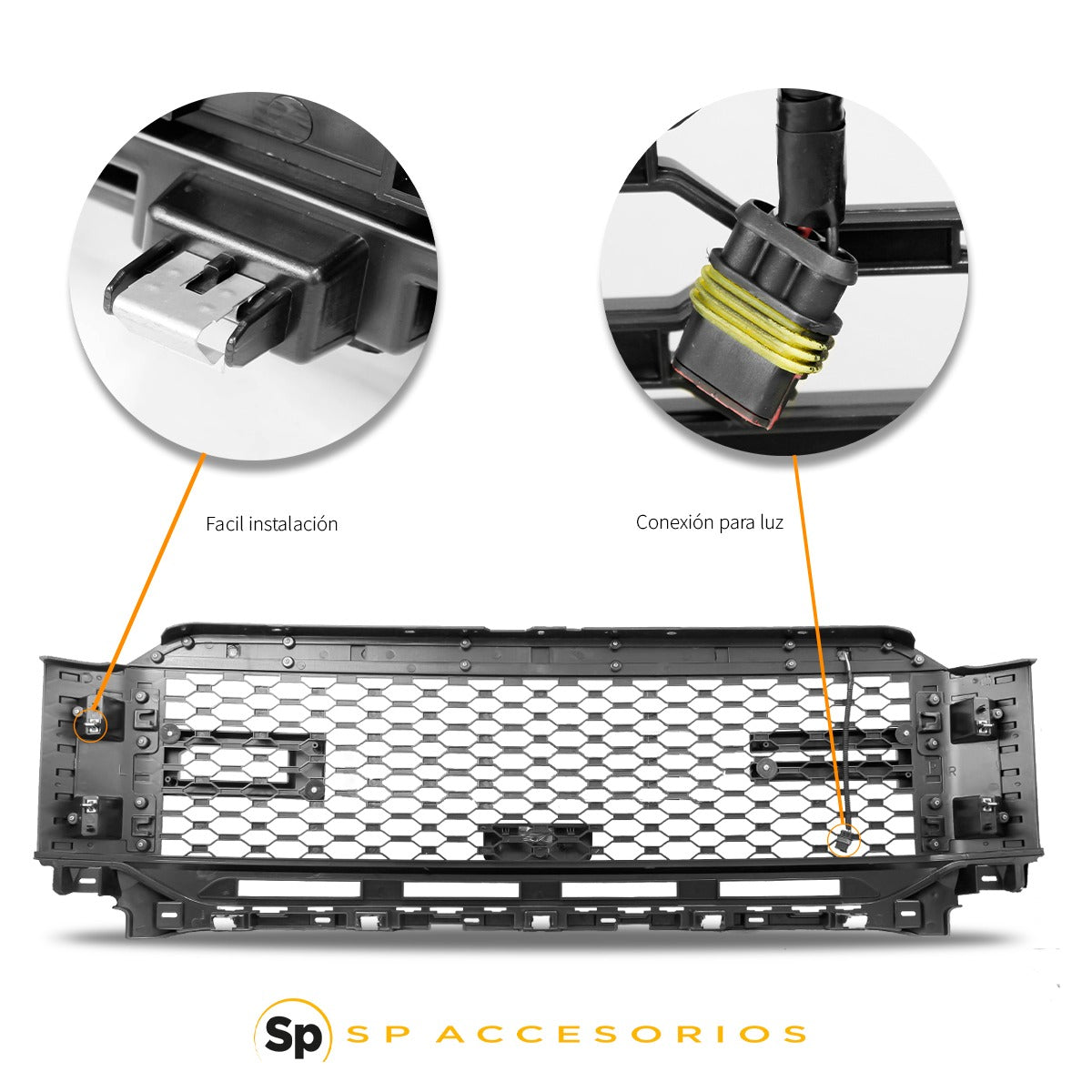 Facil instalación

Conexión para luz

Sp SP ACCESORIOS