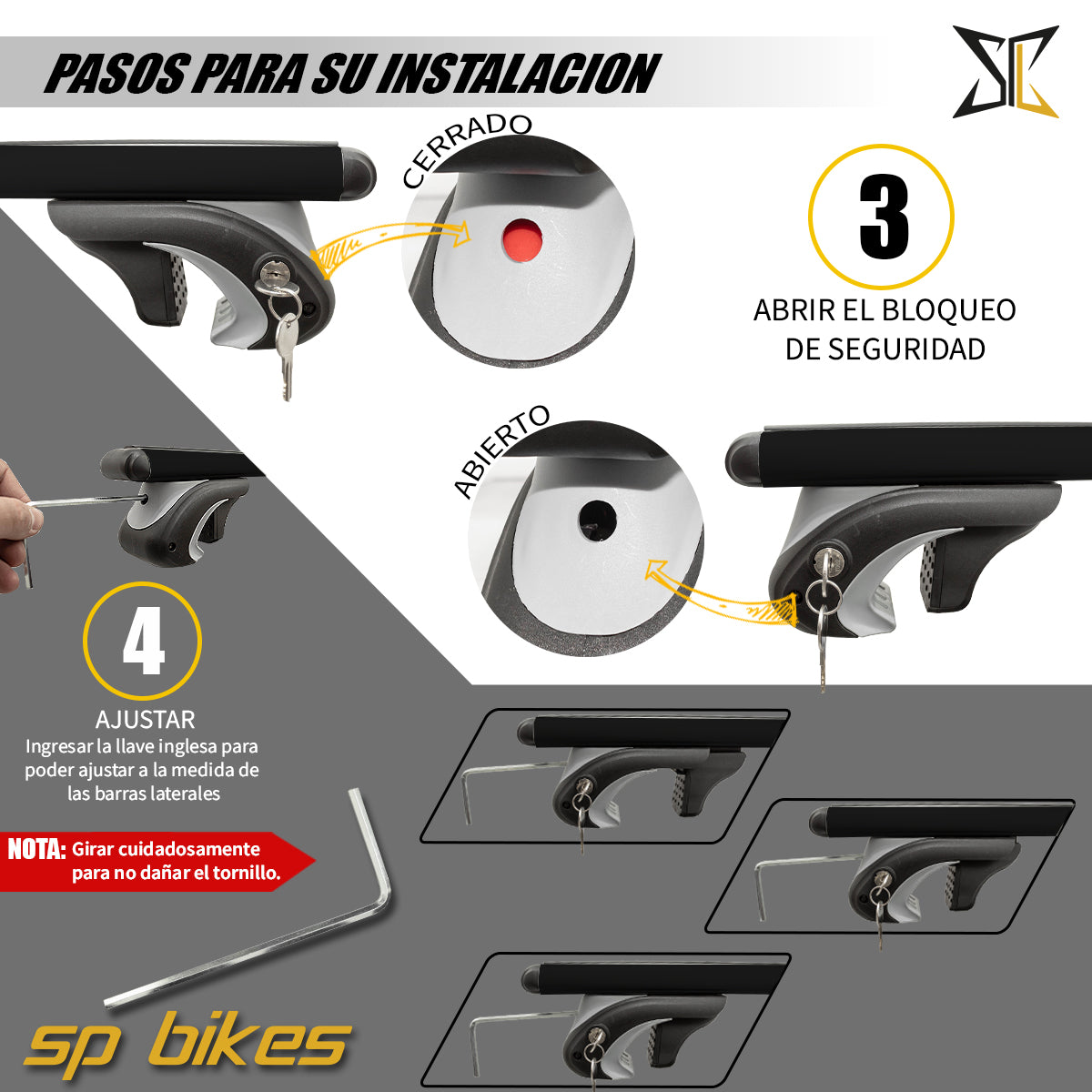 PASOS PARA SU INSTALACION

CERRADO

3

ABRIR EL BLOQUEO DE SEGURIDAD

ABIERTO

4

AJUSTAR
Ingresar la llave inglesa para poder ajustar a la medida de las barras laterales

NOTA: Girar cuidadosamente para no dañar el tornillo.

sp bikes