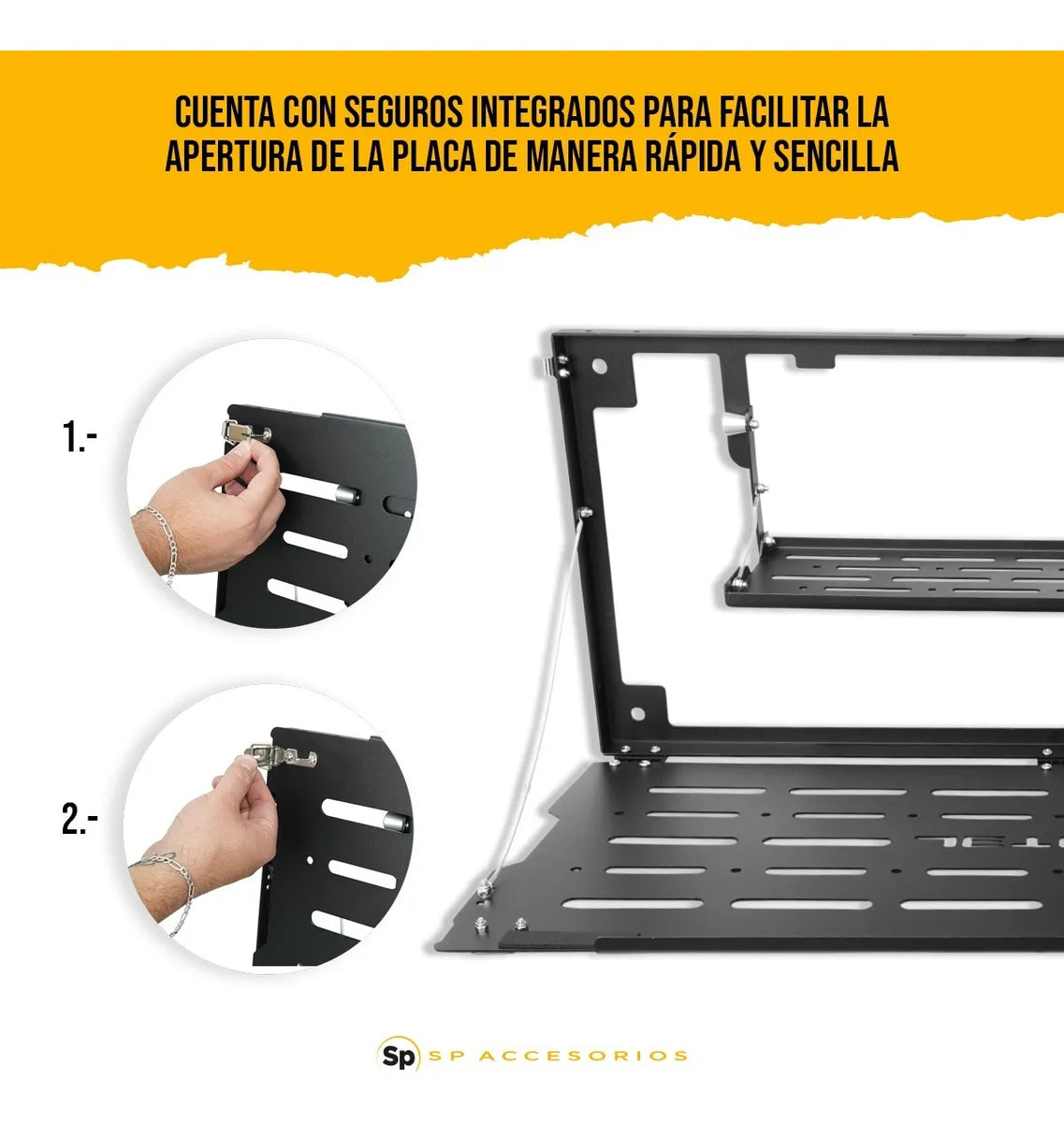 CUENTA CON SEGUROS INTEGRADOS PARA FACILITAR LA APERTURA DE LA PLACA DE MANERA RÁPIDA Y SENCILLA

1.-

2.-

Sp SP ACCESORIOS