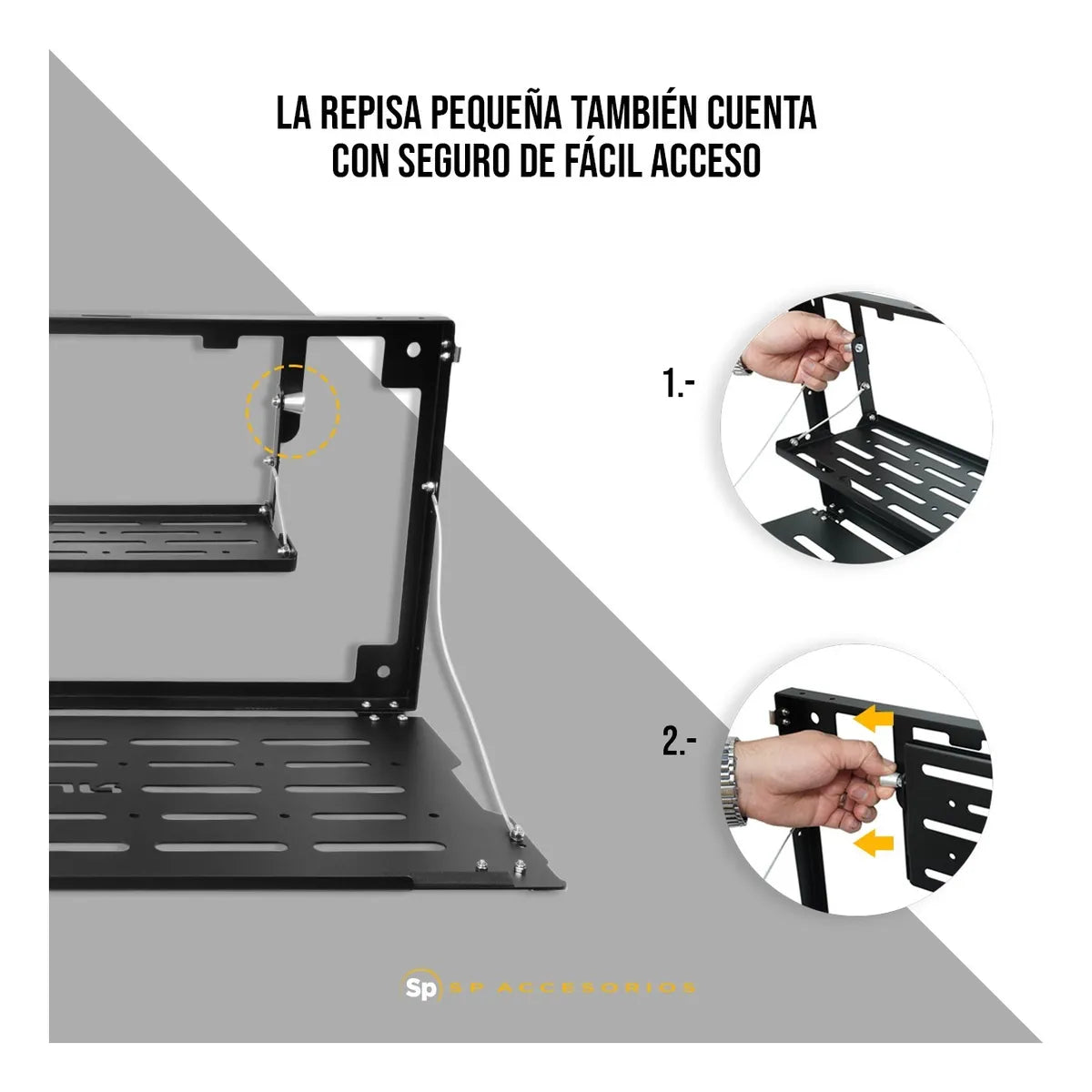 LA REPISA PEQUEÑA TAMBIÉN CUENTA CON SEGURO DE FÁCIL ACCESO

1.-

2.-

Sp SP ACCESORIOS