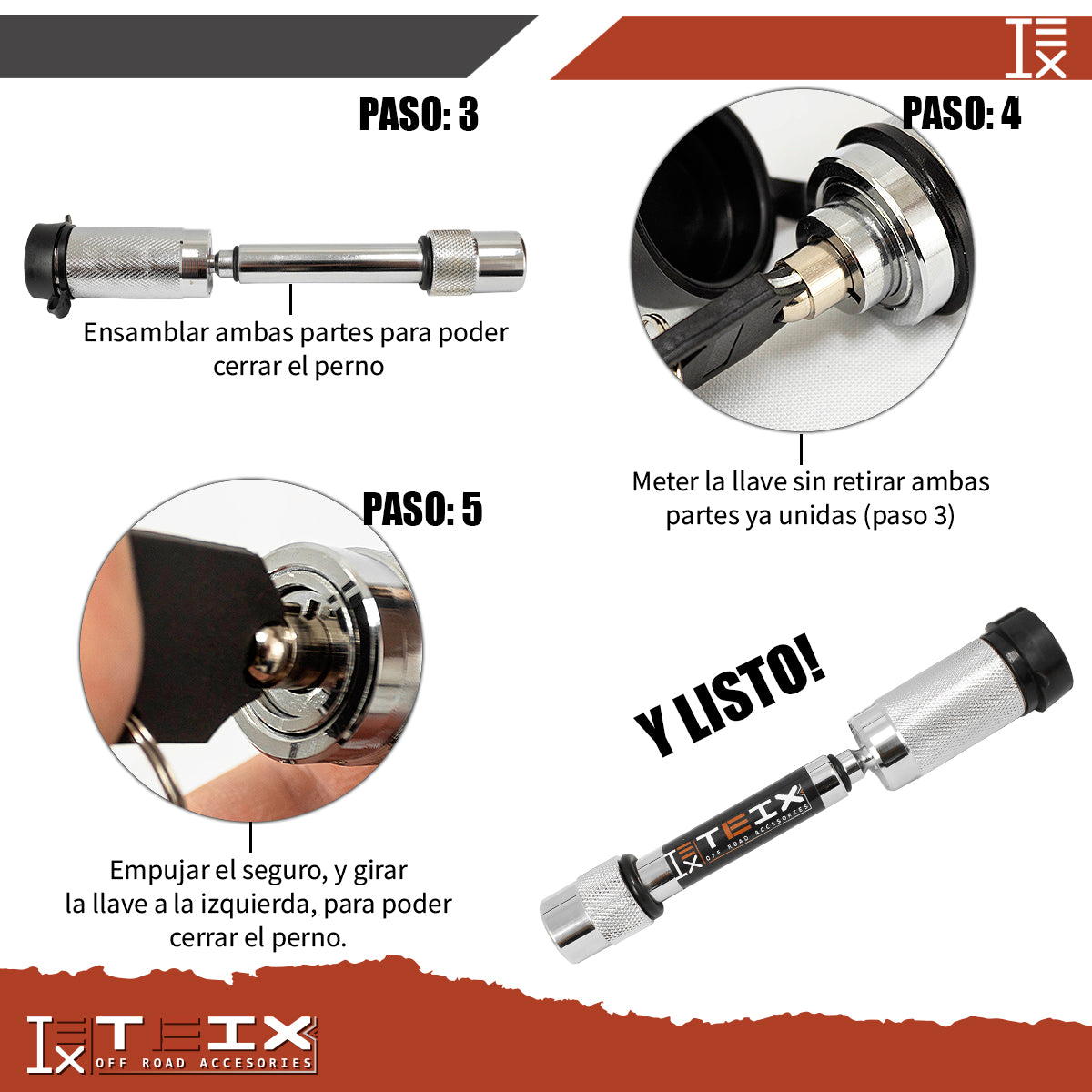 PASO: 3

Ensamblar ambas partes para poder cerrar el perno

PASO: 4

Meter la llave sin retirar ambas partes ya unidas (paso 3)

PASO: 5

Empujar el seguro, y girar la llave a la izquierda, para poder cerrar el perno.

Y LISTO!

TEIX OFF ROAD ACCESORIES

TEIX OFF ROAD ACCESORIES