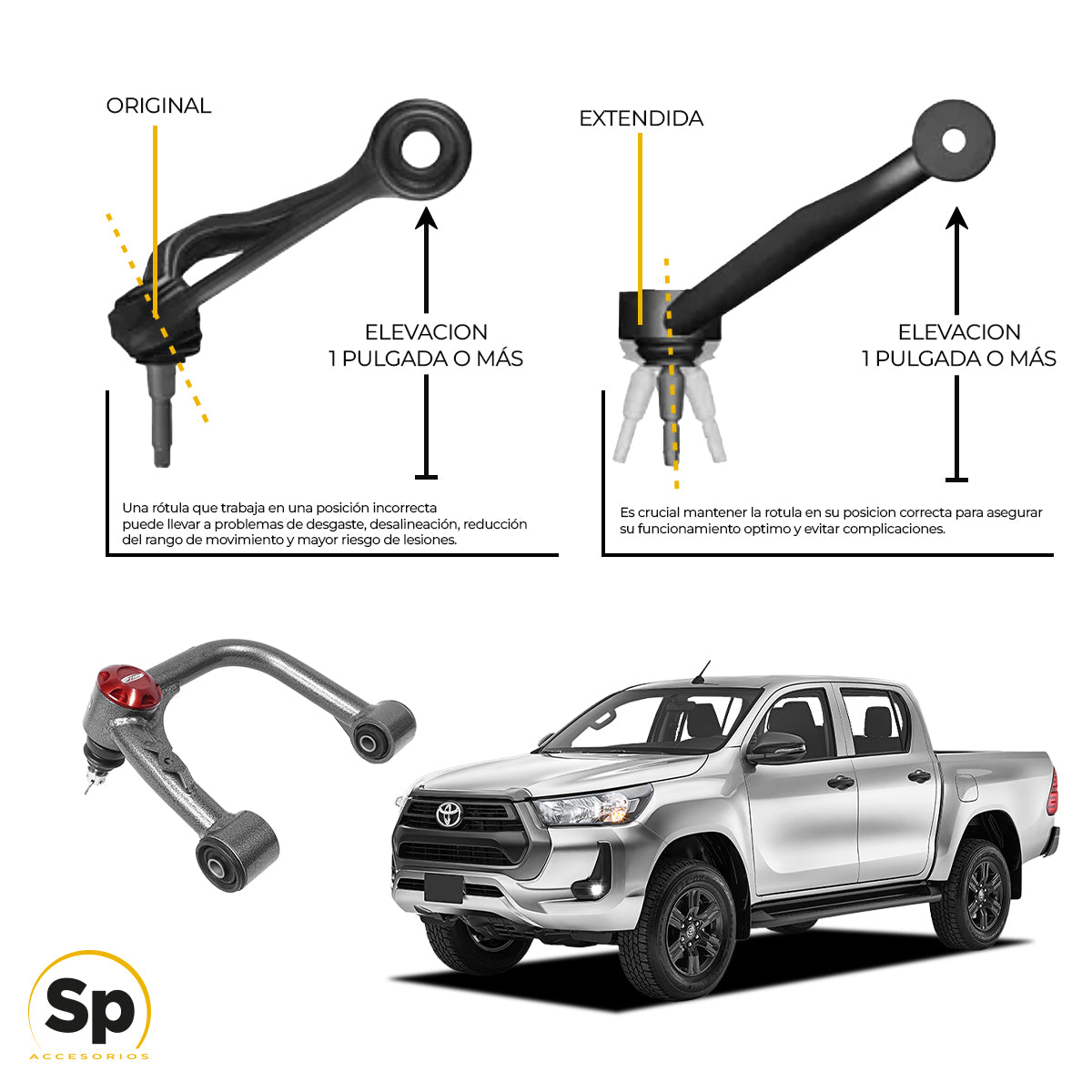 ORIGINAL

ELEVACION
1 PULGADA O MÁS

Una rótula que trabaja en una posición incorrecta puede llevar a problemas de desgaste, desalineación, reducción del rango de movimiento y mayor riesgo de lesiones.

EXTENDIDA

ELEVACION
1 PULGADA O MÁS

Es crucial mantener la rotula en su posicion correcta para asegurar su funcionamiento optimo y evitar complicaciones.

Sp
ACCESORIOS