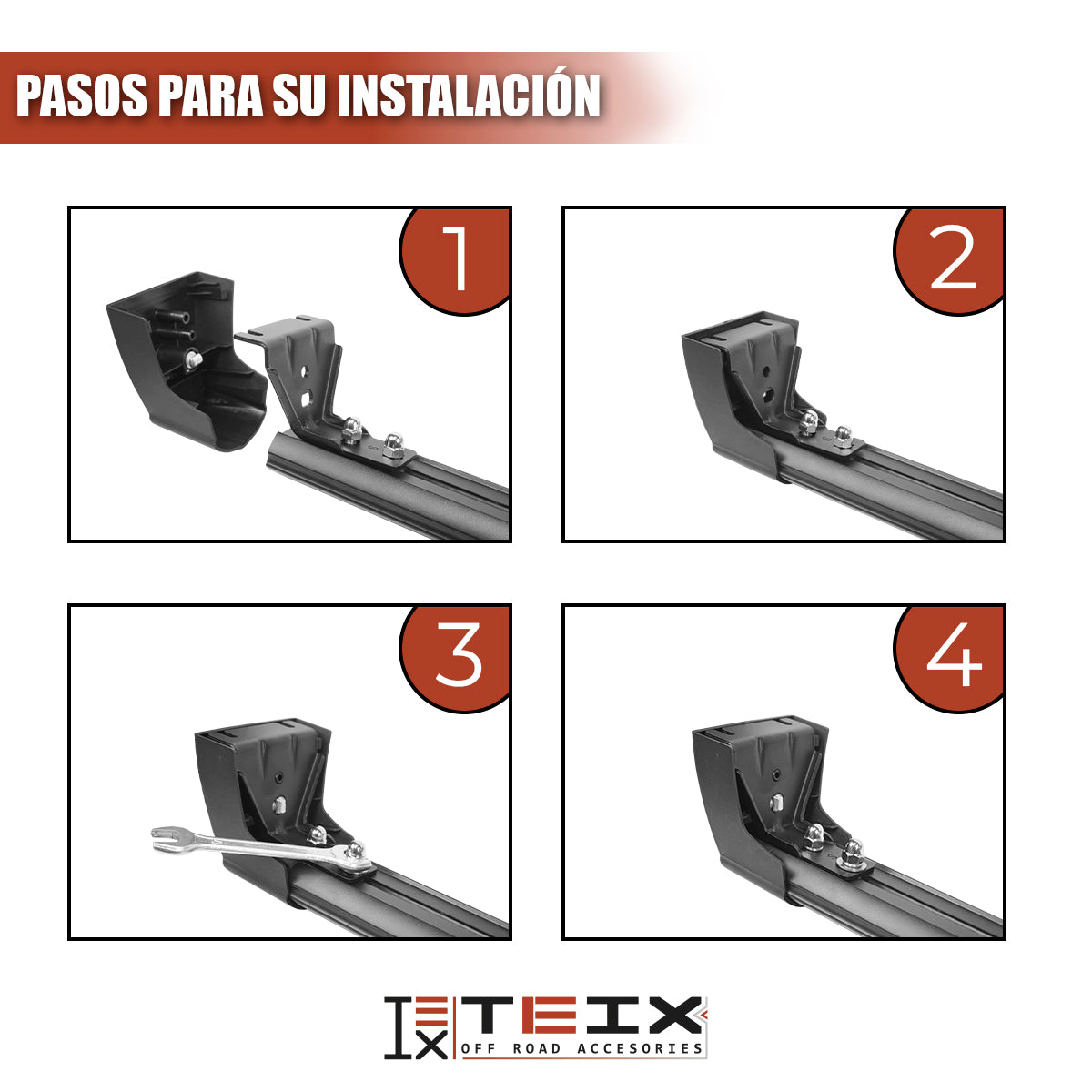 PASOS PARA SU INSTALACIÓN

1

2

3

4

TEIX
OFF ROAD ACCESORIES