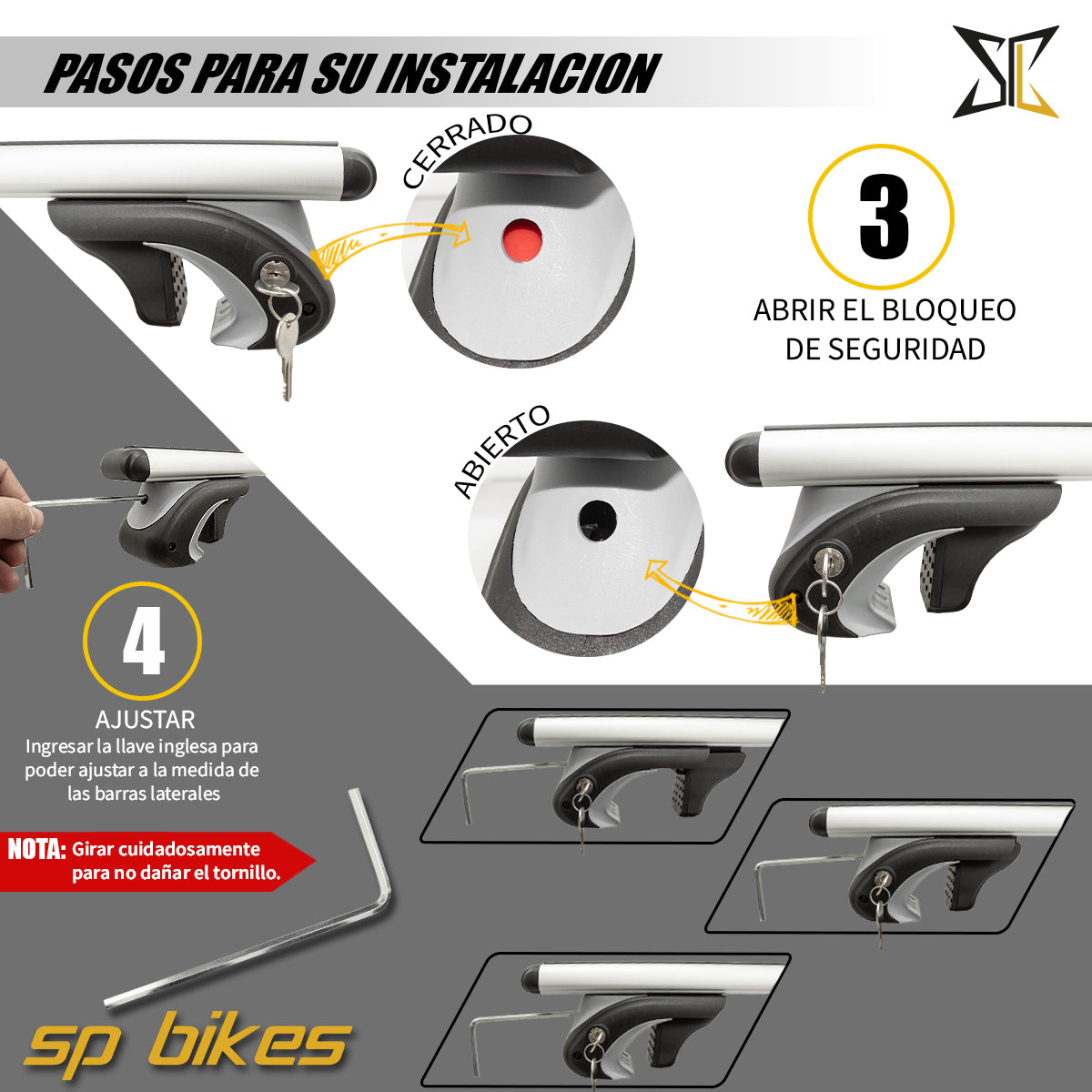 PASOS PARA SU INSTALACION

CERRADO

3

ABRIR EL BLOQUEO DE SEGURIDAD

ABIERTO

4

AJUSTAR

Ingresar la llave inglesa para poder ajustar a la medida de las barras laterales

NOTA: Girar cuidadosamente para no dañar el tornillo.

sp bikes