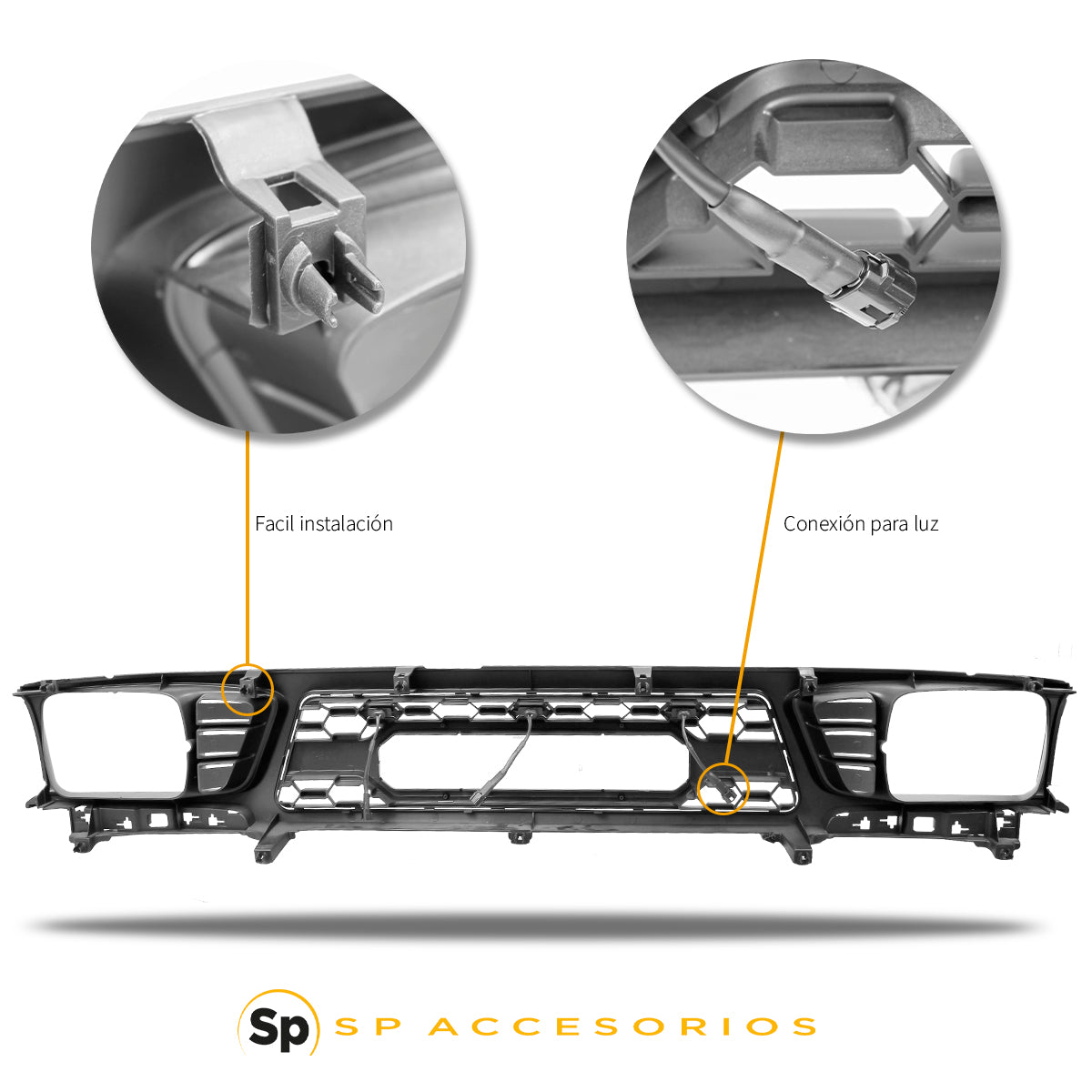 Facil instalación

Conexión para luz

Sp SP ACCESORIOS