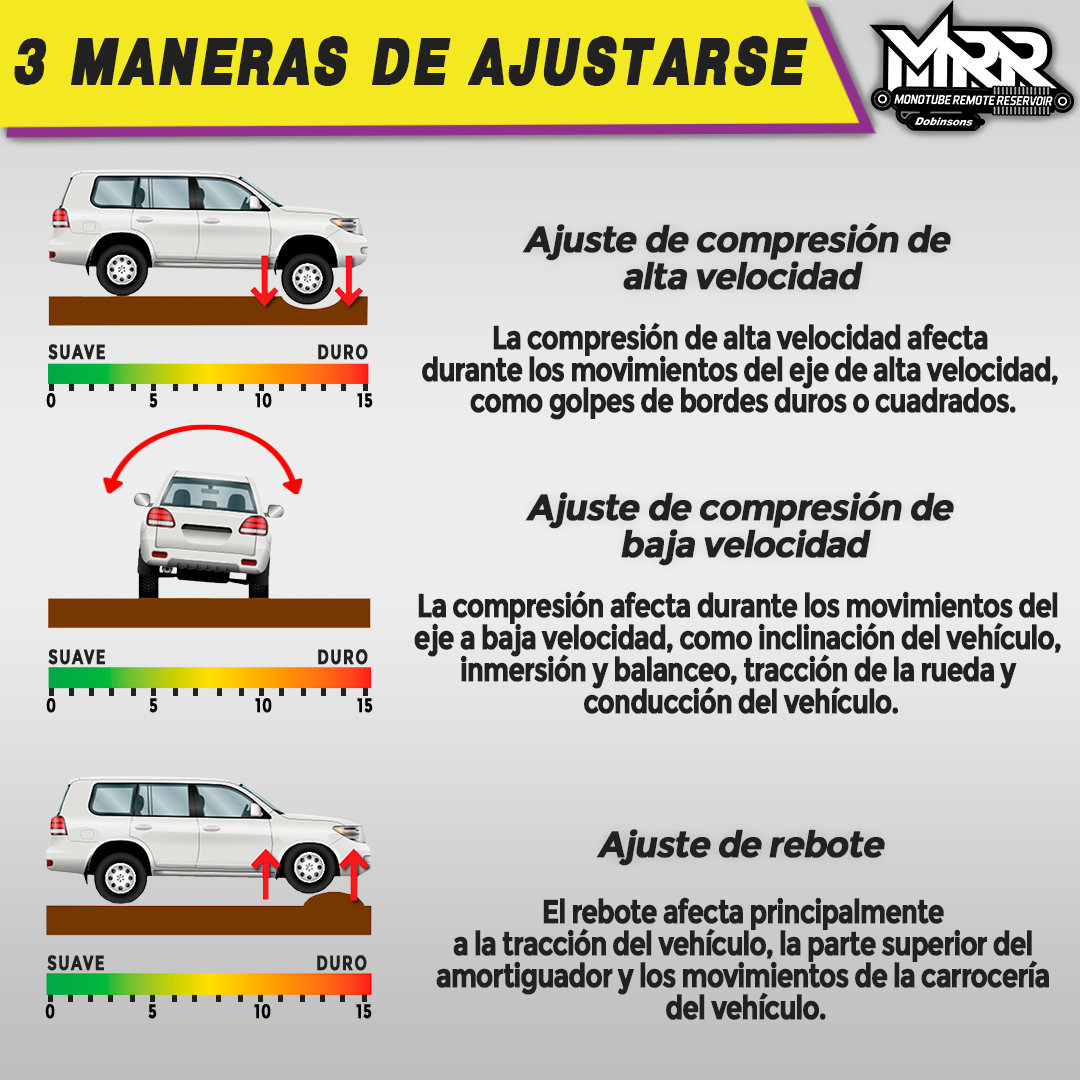 3 MANERAS DE AJUSTARSE

MRR
MONOTUBE REMOTE RESERVOIR
Dobinsons

SUAVE DURO
0 5 10 15

Ajuste de compresión de alta velocidad

La compresión de alta velocidad afecta durante los movimientos del eje de alta velocidad, como golpes de bordes duros o cuadrados.

SUAVE DURO
0 5 10 15

Ajuste de compresión de baja velocidad

La compresión afecta durante los movimientos del eje a baja velocidad, como inclinación del vehículo, inmersión y balanceo, tracción de la rueda y conducción del vehículo.

SUAVE DURO
0 5 10 15

Ajuste de rebote

El rebote afecta principalmente a la tracción del vehículo, la parte superior del amortiguador y los movimientos de la carrocería del vehículo.